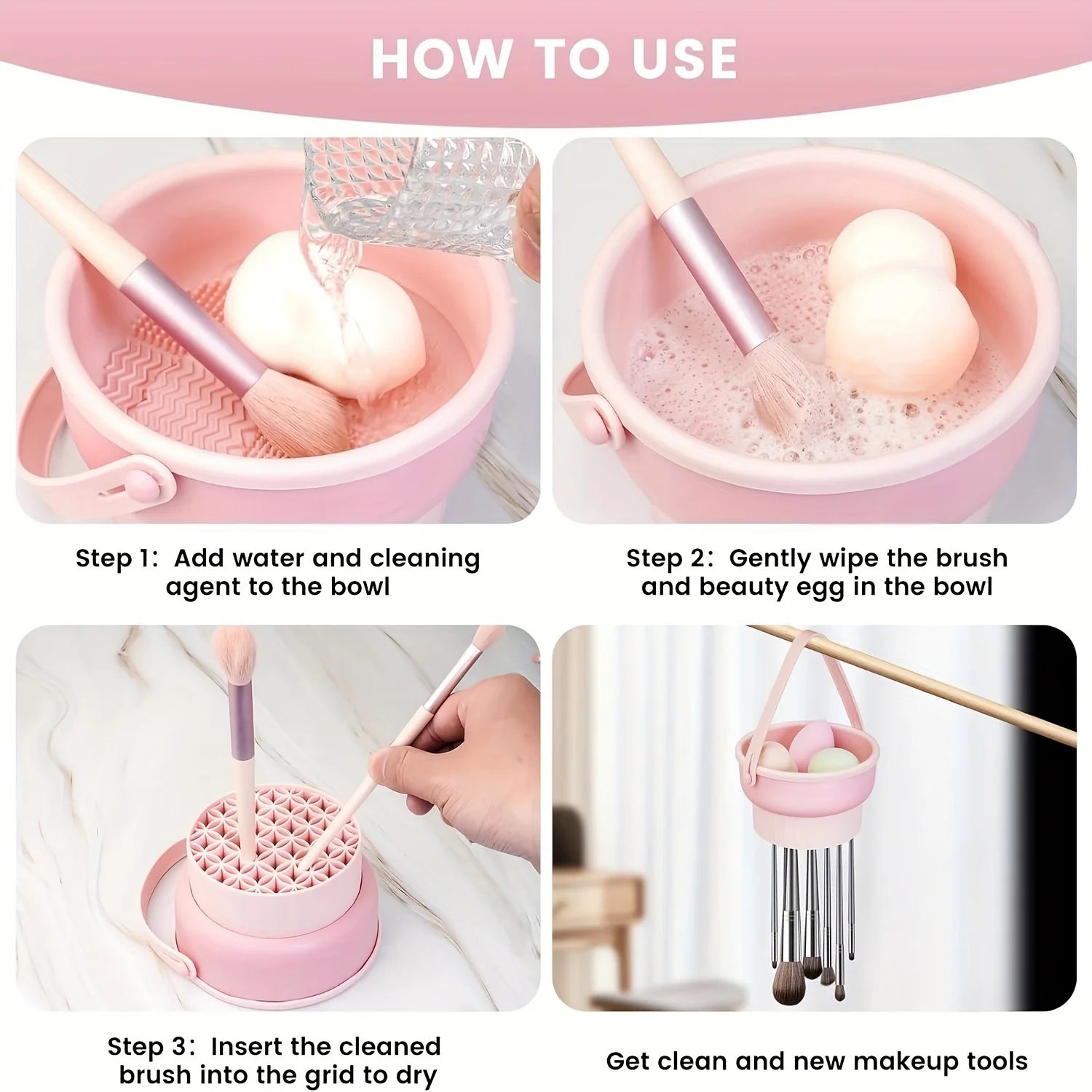 HOW TO USE

Step 1: Add water and cleaning agent to the bowl

Step 2: Gently wipe the brush and beauty egg in the bowl

Step 3: Insert the cleaned brush into the grid to dry

Get clean and new makeup tools